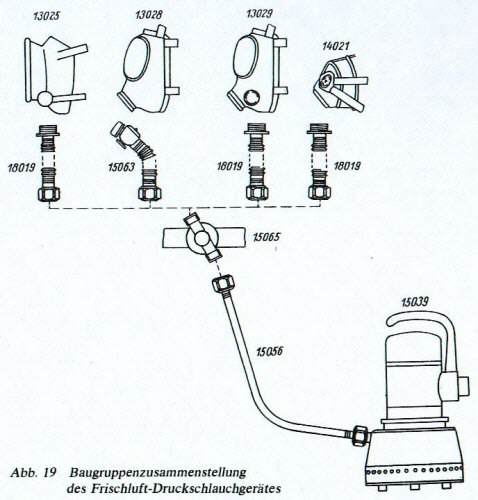 13025 13028 13029 14021

18019 15063 18019 18019

15065

15039

15056

Abb. 19 Baugruppenzusammenstellung des Frischluft-Druckschlauchgerätes